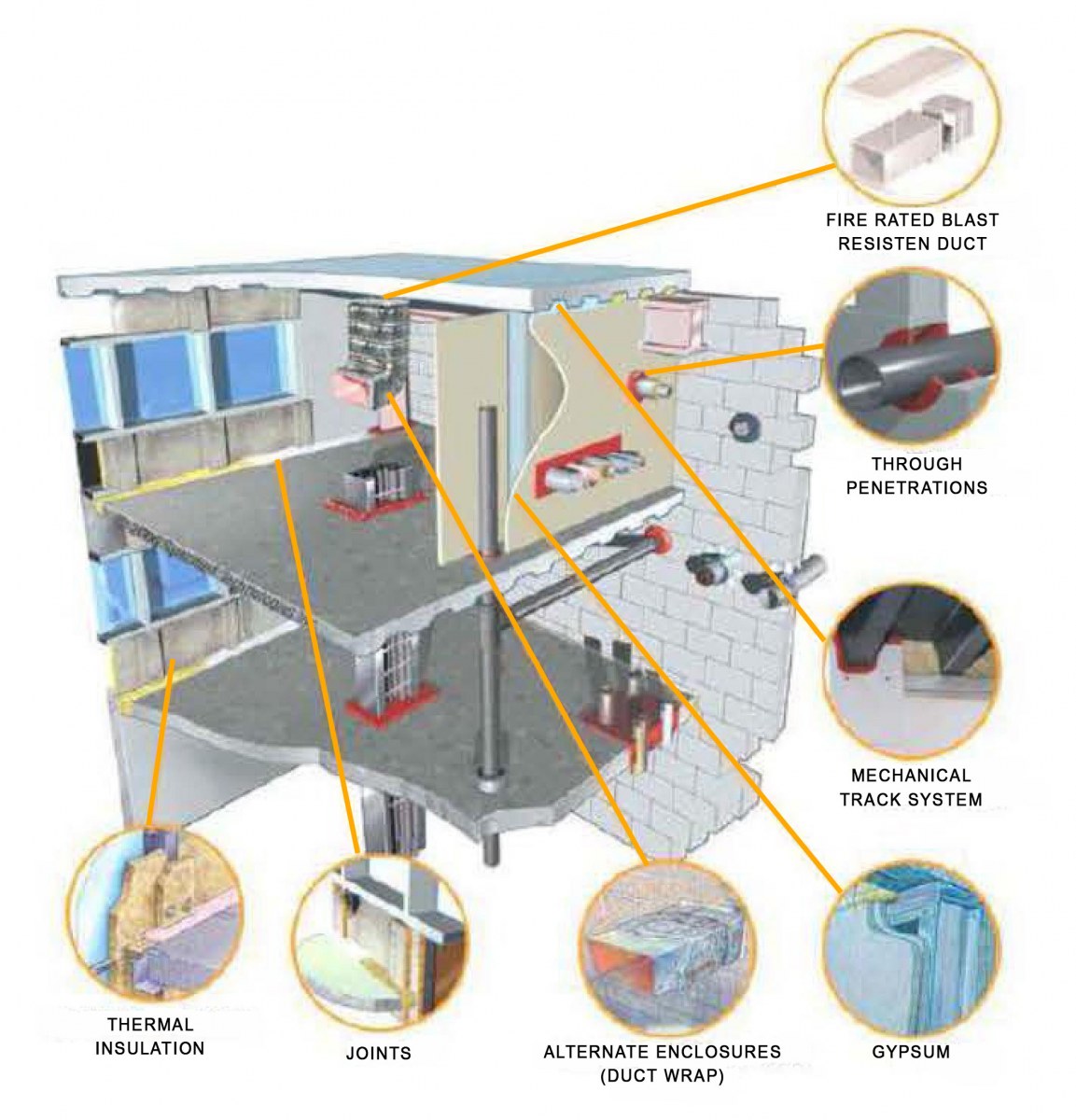 FIRE RATED BLAST RESISTEN DUCT

THROUGH PENETRATIONS

MECHANICAL TRACK SYSTEM

THERMAL INSULATION

JOINTS

ALTERNATE ENCLOSURES (DUCT WRAP)

GYPSUM